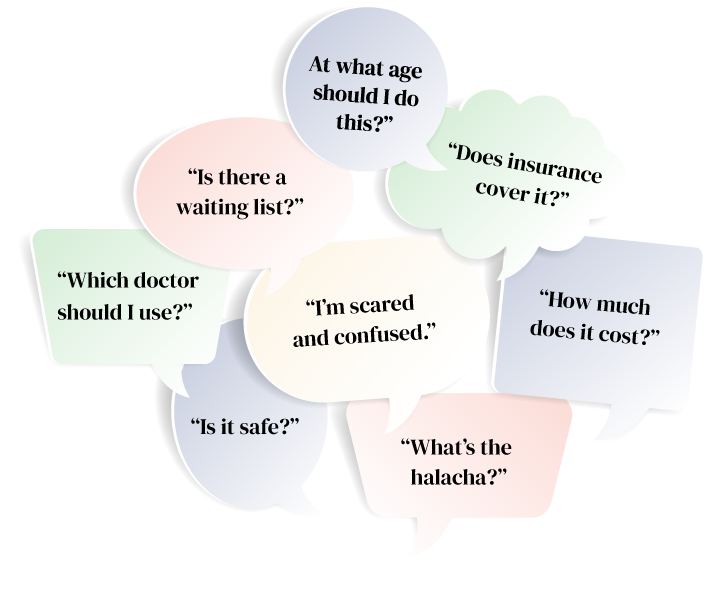 At what age should I do this?"

"Is there a waiting list?"

"Does insurance cover it?"

"Which doctor should I use?"

"I'm scared and confused."

"How much does it cost?"

"Is it safe?"

"What's the halacha?"